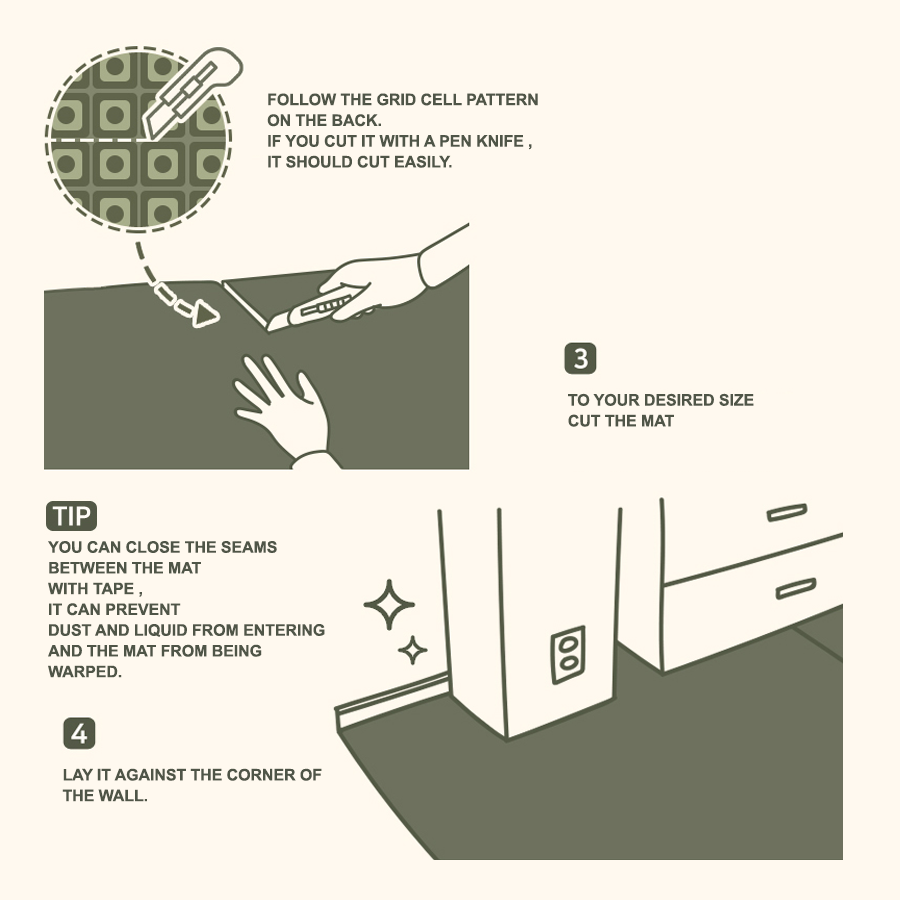 FOLLOW THE GRID CELL PATTERN ON THE BACK.
IF YOU CUT IT WITH A PEN KNIFE , IT SHOULD CUT EASILY.

3

TO YOUR DESIRED SIZE
CUT THE MAT

TIP

YOU CAN CLOSE THE SEAMS BETWEEN THE MAT WITH TAPE ,
IT CAN PREVENT DUST AND LIQUID FROM ENTERING AND THE MAT FROM BEING WARPED.

4

LAY IT AGAINST THE CORNER OF THE WALL.